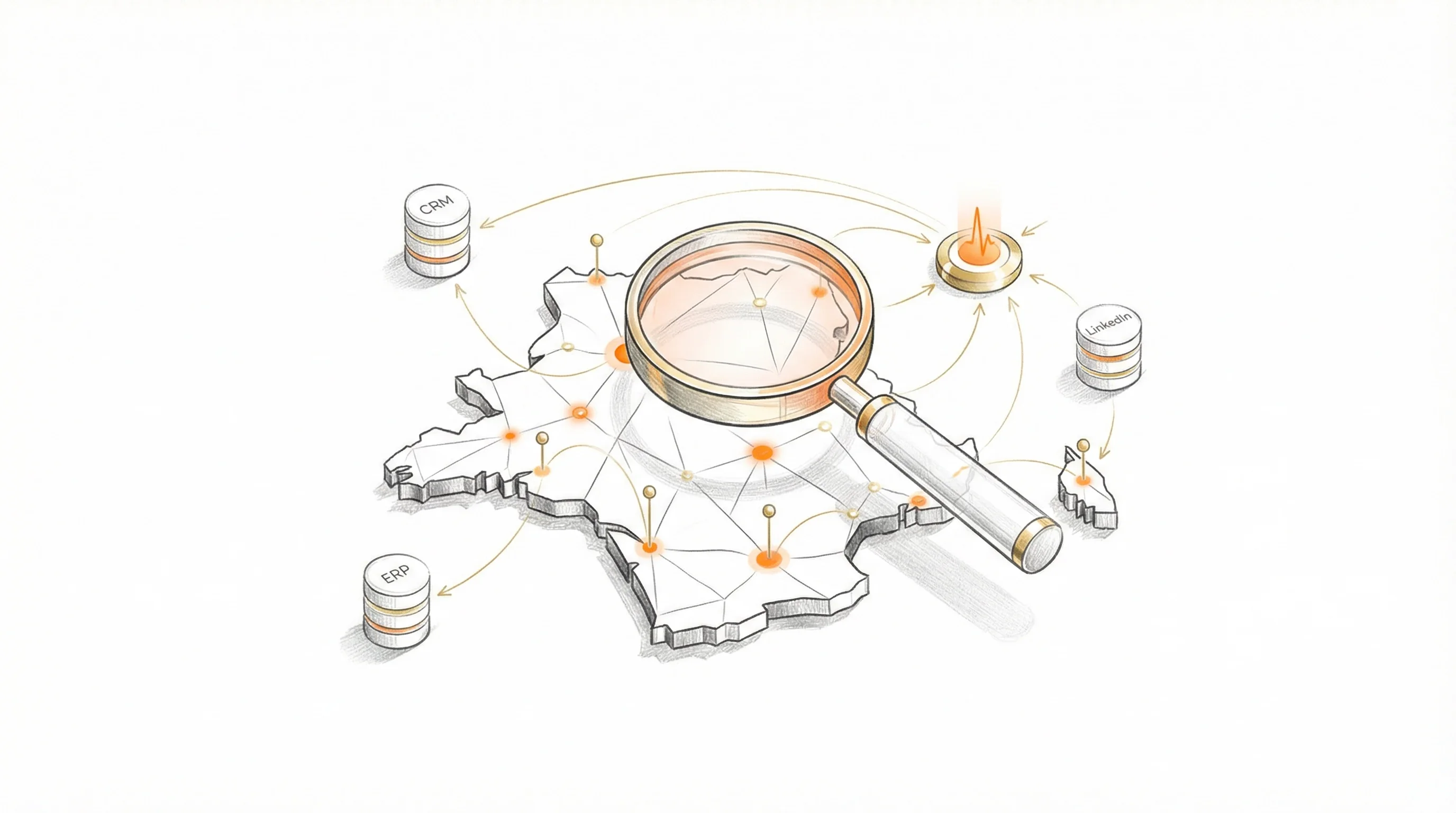 CRM

LinkedIn

ERP